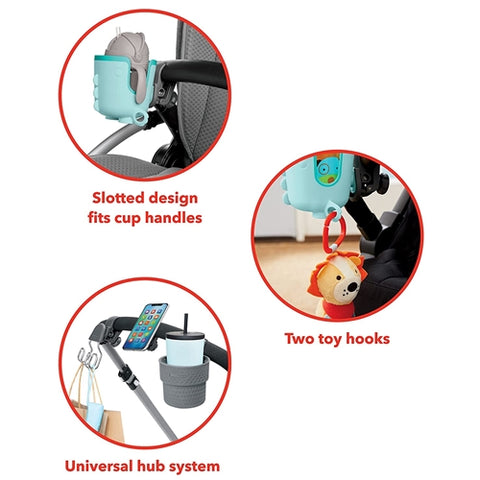 Slotted design fits cup handles

Two toy hooks

Universal hub system