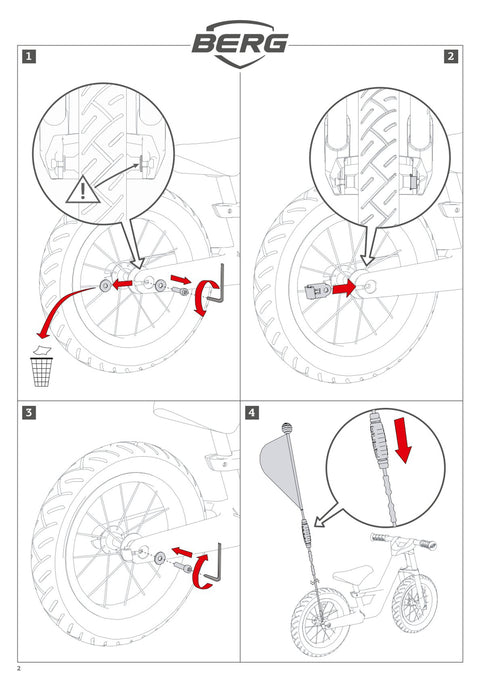 BERG

1

2

3

4

2